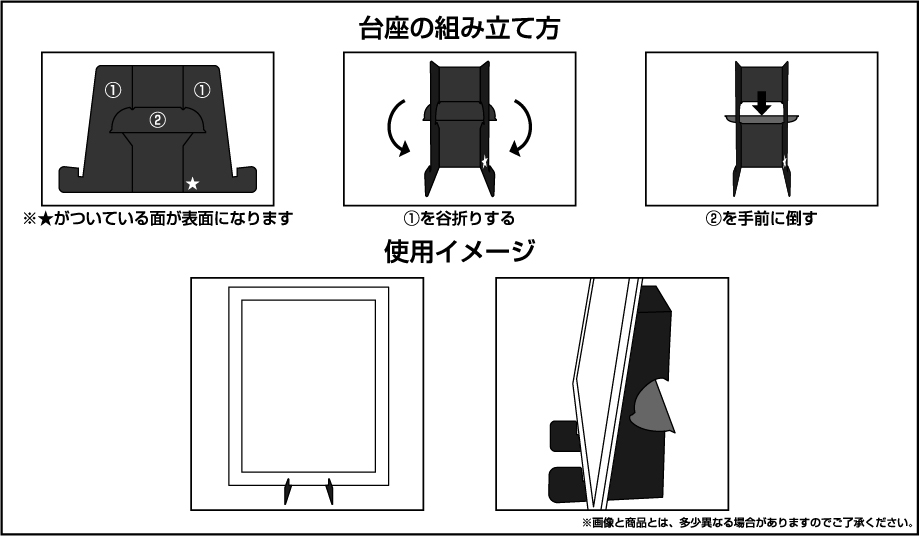 台座の組み立て方

①
①
②
★

※★がついている面が表面になります

①を谷折りする

②を手前に倒す

使用イメージ

※画像と商品とは、多少異なる場合がありますのでご了承ください。